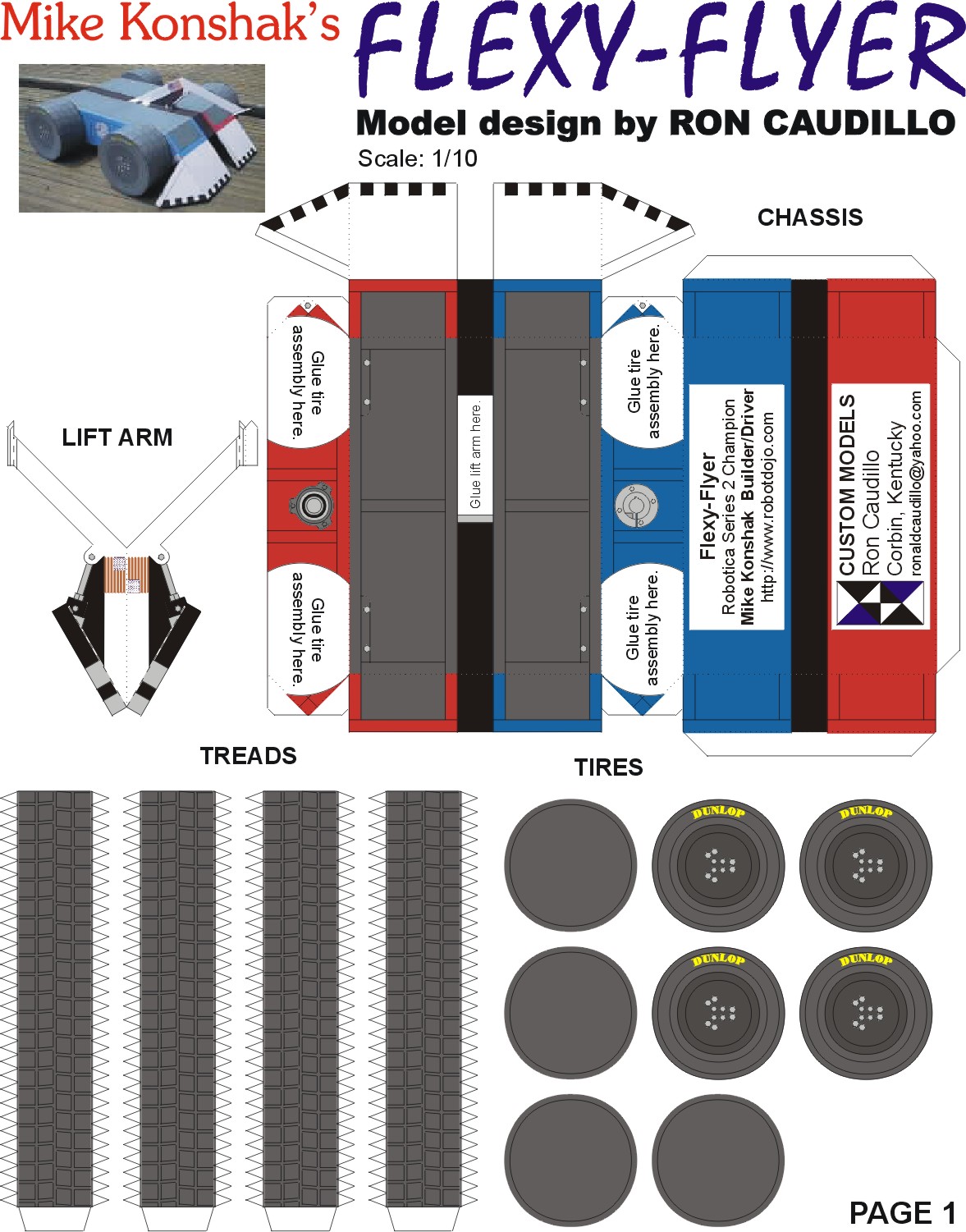 Mike Konshak's FLEXY-FLYER

Model design by RON CAUDILLO

Scale: 1/10

CHASSIS

LIFT ARM

Glue tire assembly here.

Glue tire assembly here.

Glue lift arm here.

Glue tire assembly here.

Glue tire assembly here.

Flexy-Flyer
Robotica Series 2 Champion
Mike Konshak Builder/Driver
http://www.robotdojo.com

CUSTOM MODELS
Ron Caudillo
Corbin, Kentucky
ronaldcaudillo@yahoo.com

TREADS

TIRES

DUNLOP

DUNLOP

DUNLOP

DUNLOP

PAGE 1